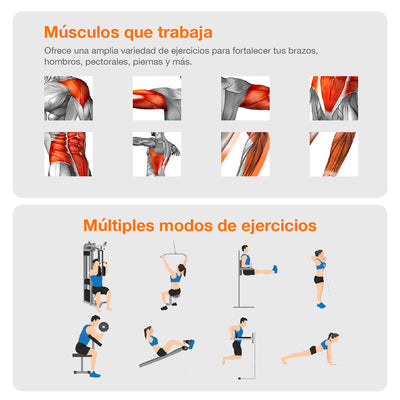 Músculos que trabaja

Ofrece una amplia variedad de ejercicios para fortalecer tus brazos, hombros, pectorales, piernas y más.

Múltiples modos de ejercicios