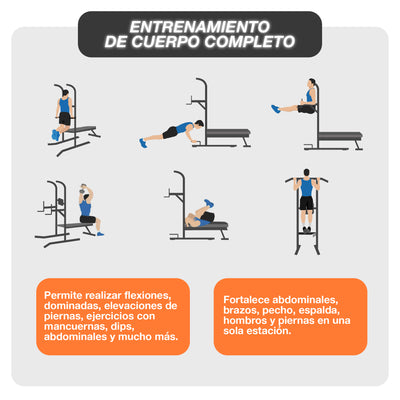 ENTRENAMIENTO
DE CUERPO COMPLETO

Permite realizar flexiones, dominadas, elevaciones de piernas, ejercicios con mancuernas, dips, abdominales y mucho más.

Fortalece abdominales, brazos, pecho, espalda, hombros y piernas en una sola estación.