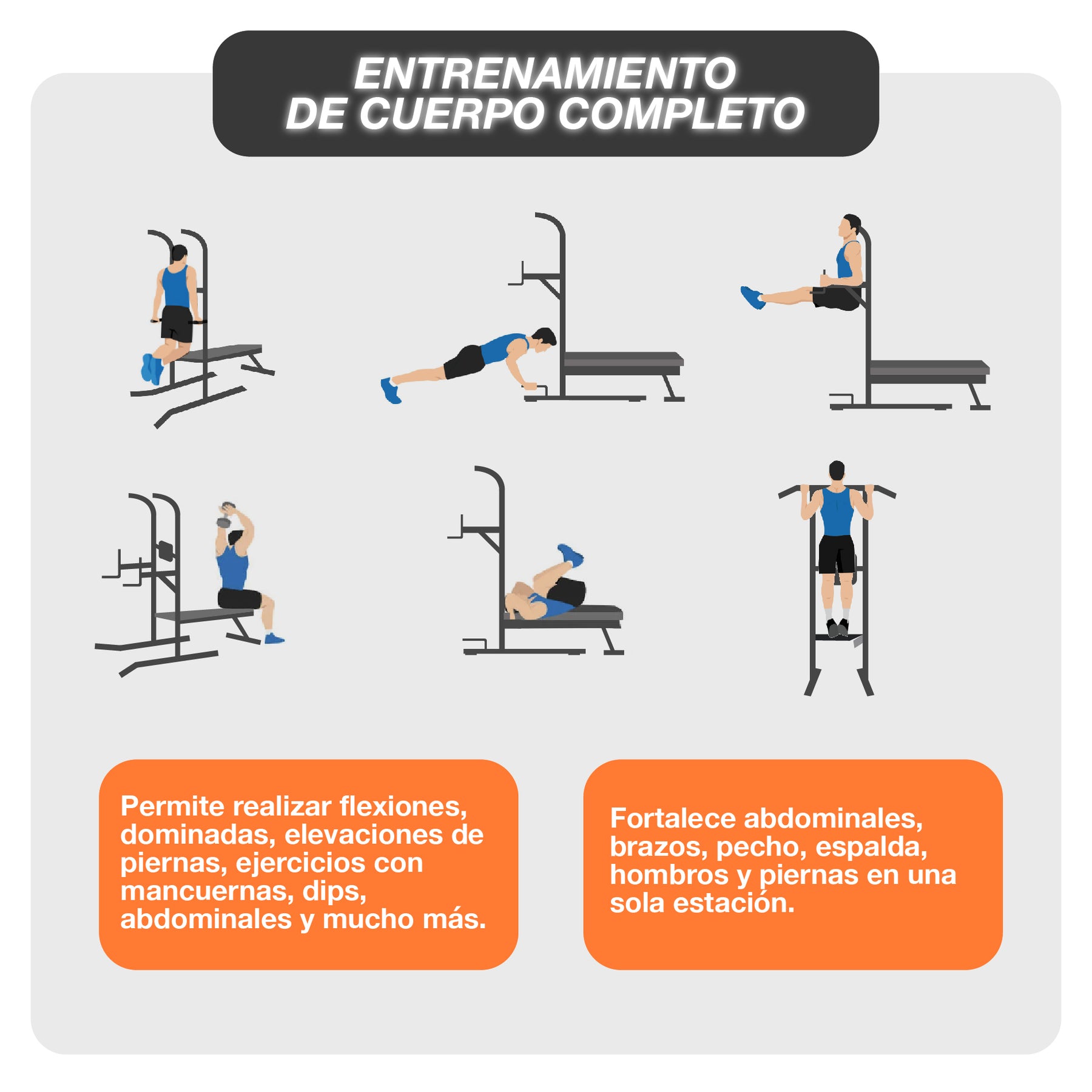 ENTRENAMIENTO DE CUERPO COMPLETO

Permite realizar flexiones, dominadas, elevaciones de piernas, ejercicios con mancuernas, dips, abdominales y mucho más.

Fortalece abdominales, brazos, pecho, espalda, hombros y piernas en una sola estación.